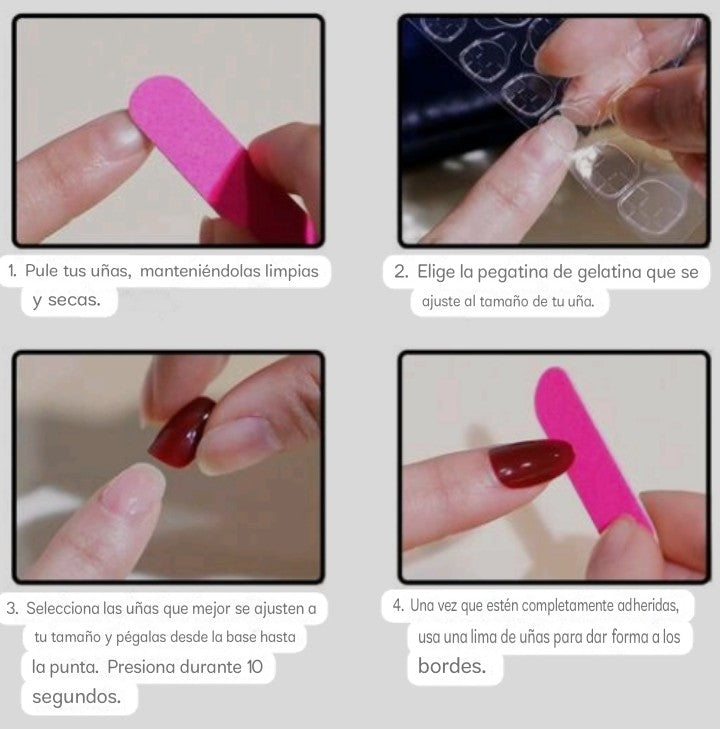 1. Pule tus uñas, manteniéndolas limpias y secas.

2. Elige la pegatina de gelatina que se ajuste al tamaño de tu uña.

3. Selecciona las uñas que mejor se ajusten a tu tamaño y pégalas desde la base hasta la punta. Presiona durante 10 segundos.

4. Una vez que estén completamente adheridas, usa una lima de uñas para dar forma a los bordes.