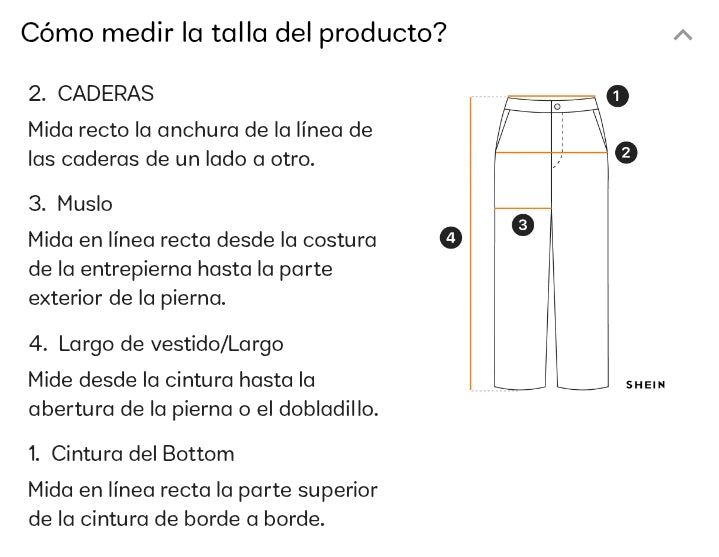 Cómo medir la talla del producto?

2. CADERAS

Mida recto la anchura de la línea de las caderas de un lado a otro.

3. Muslo

Mida en línea recta desde la costura de la entrepierna hasta la parte exterior de la pierna.

4. Largo de vestido/Largo

Mide desde la cintura hasta la abertura de la pierna o el dobladillo.

1. Cintura del Bottom

Mida en línea recta la parte superior de la cintura de borde a borde.

1
2
3
4
SHEIN